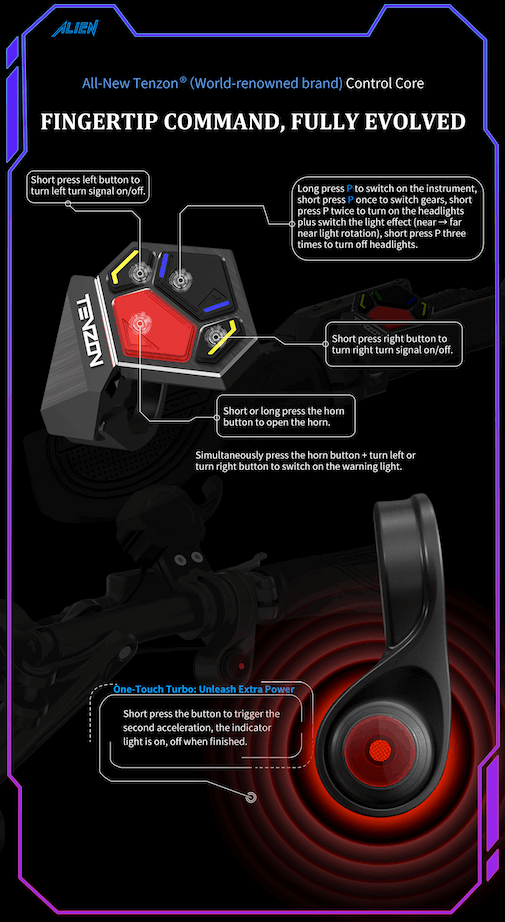 ALIEN

All-New Tenzon® (World-renowned brand) Control Core

FINGERTIP COMMAND, FULLY EVOLVED

Short press left button to turn left turn signal on/off.

Long press P to switch on the instrument, short press P once to switch gears, short press P twice to turn on the headlights plus switch the light effect (near → far near light rotation), short press P three times to turn off headlights.

TENZON

Short press right button to turn right turn signal on/off.

Short or long press the horn button to open the horn.

Simultaneously press the horn button + turn left or turn right button to switch on the warning light.

One-Touch Turbo: Unleash Extra Power

Short press the button to trigger the second acceleration, the indicator light is on, off when finished.